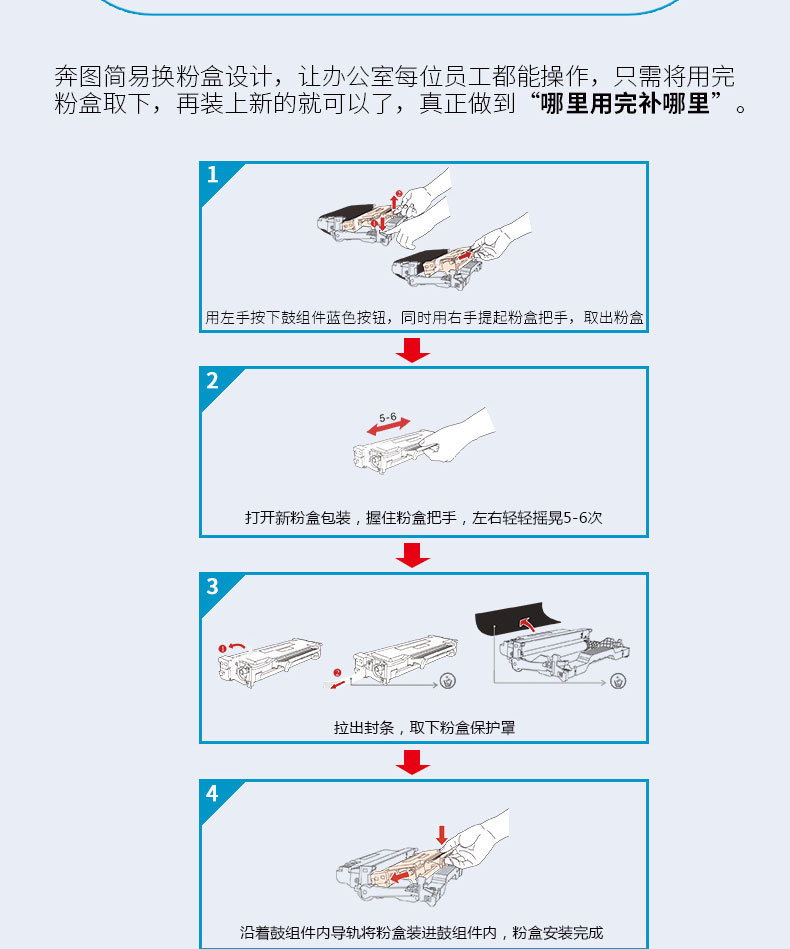 奔图简易换粉盒设计，让办公室每位员工都能操作，只需将用完粉盒取下，再装上新的就可以了，真正做到“哪里用完补哪里”。

1

用左手按下鼓组件蓝色按钮，同时用右手提起粉盒把手，取出粉盒

2

5-6

打开新粉盒包装，握住粉盒把手，左右轻轻摇晃5-6次

3

拉出封条，取下粉盒保护罩

4

沿着鼓组件内导轨将粉盒装进鼓组件内，粉盒安装完成